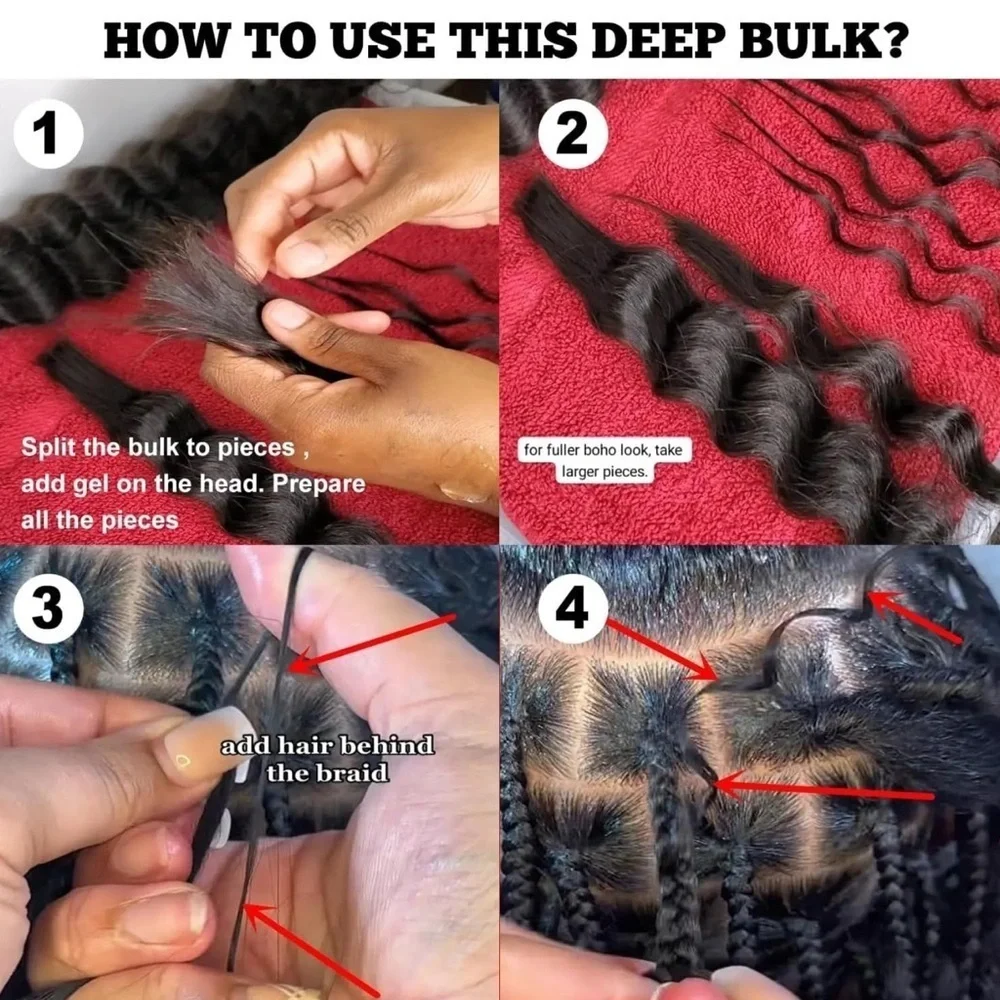 HOW TO USE THIS DEEP BULK?

1

Split the bulk to pieces , add gel on the head. Prepare all the pieces

2

for fuller boho look, take larger pieces.

3

add hair behind the braid

4